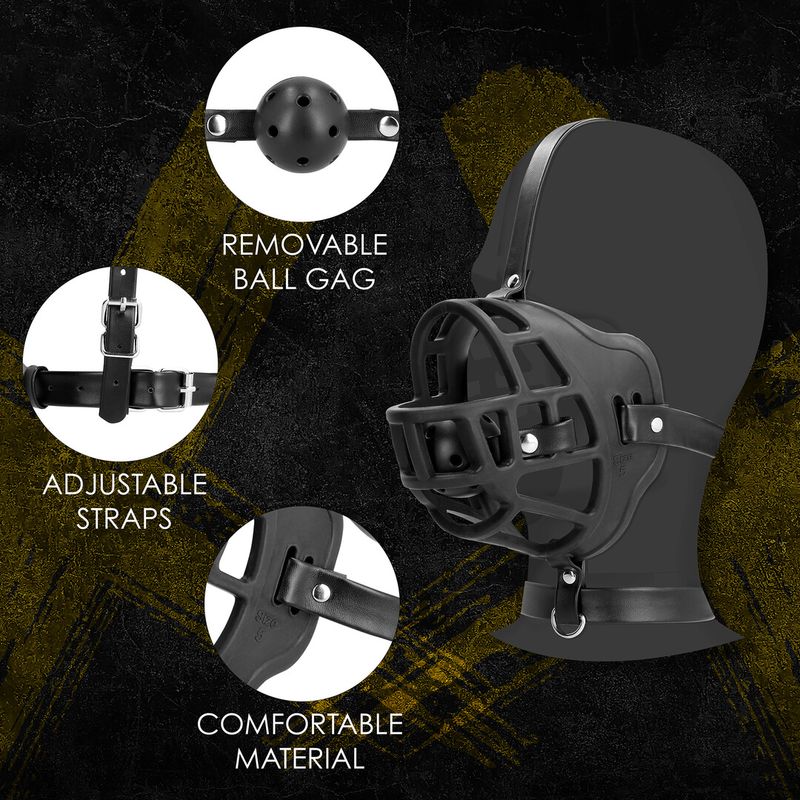 REMOVABLE BALL GAG

ADJUSTABLE STRAPS

COMFORTABLE MATERIAL